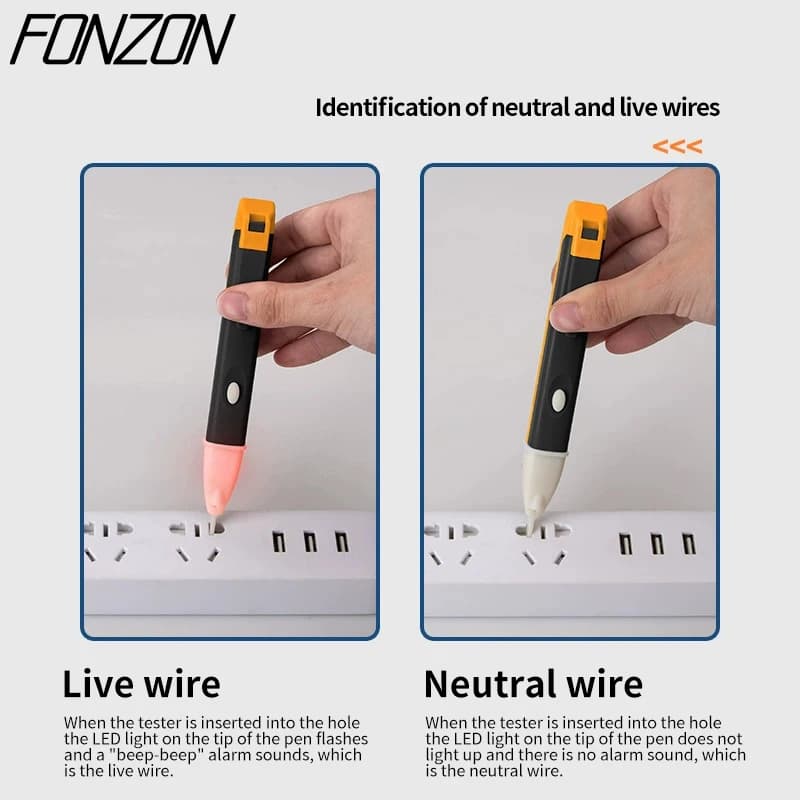 FONZON

Identification of neutral and live wires

<<<

Live wire

When the tester is inserted into the hole the LED light on the tip of the pen flashes and a "beep-beep" alarm sounds, which is the live wire.

Neutral wire

When the tester is inserted into the hole the LED light on the tip of the pen does not light up and there is no alarm sound, which is the neutral wire.