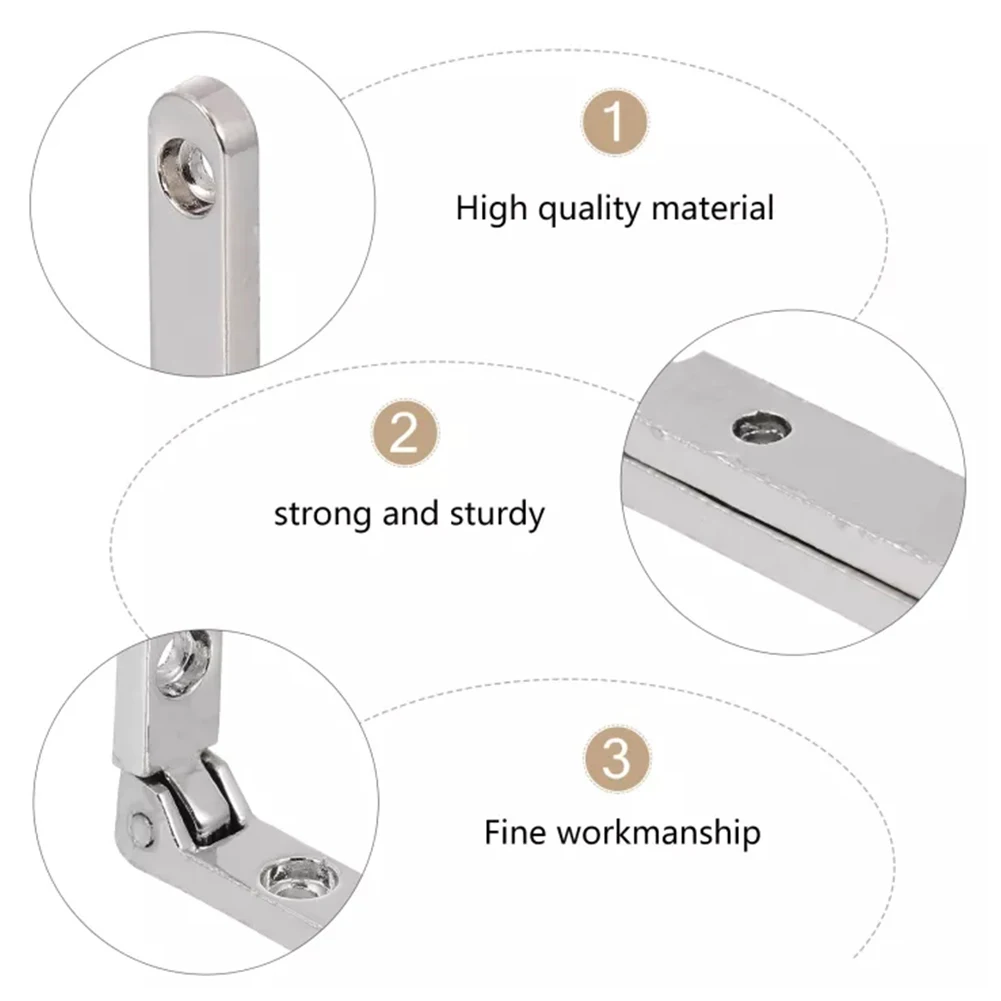 1

High quality material

2

strong and sturdy

3

Fine workmanship