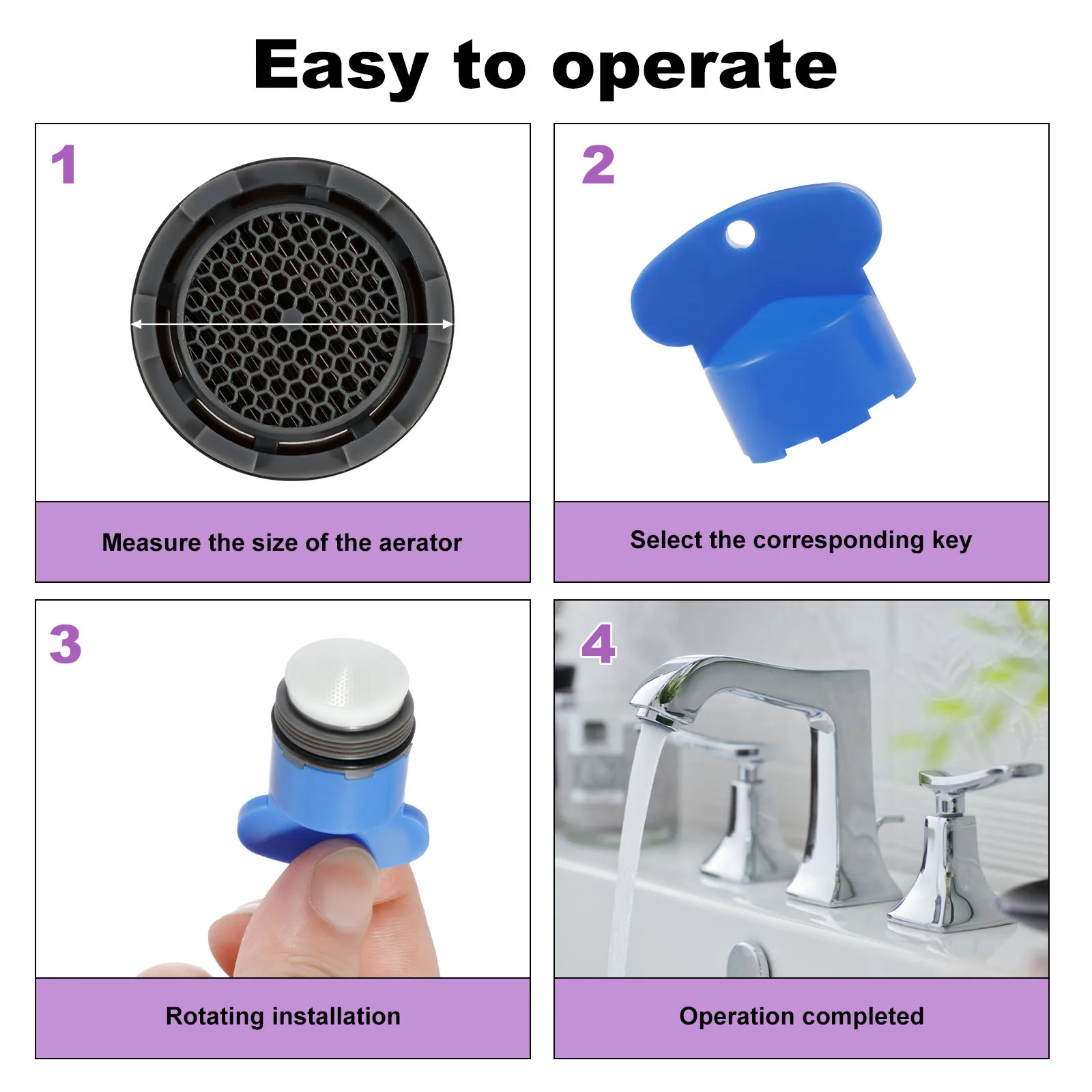 Easy to operate

1

Measure the size of the aerator

2

Select the corresponding key

3

Rotating installation

4

Operation completed